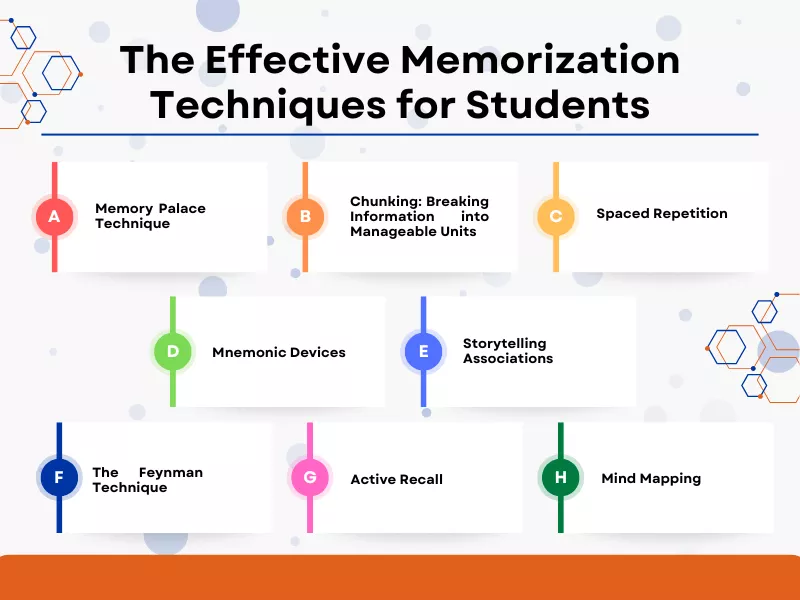 The Effective Memorization Techniques for Students

A Memory Palace Technique

B Chunking: Breaking Information into Manageable Units

C Spaced Repetition

D Mnemonic Devices

E Storytelling Associations

F The Feynman Technique

G Active Recall

H Mind Mapping